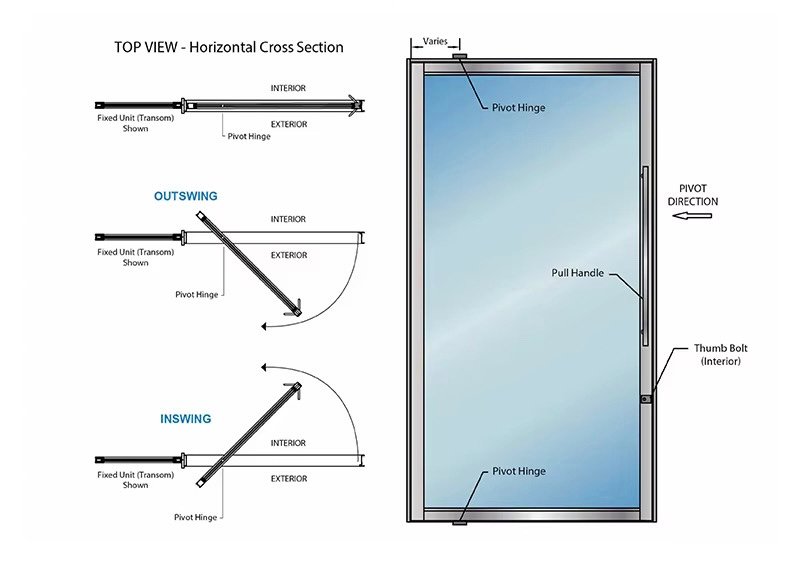 TOP VIEW - Horizontal Cross Section

INTERIOR
EXTERIOR
Fixed Unit (Transom) Shown
Pivot Hinge

OUTSWING
INTERIOR
EXTERIOR
Fixed Unit (Transom) Shown
Pivot Hinge

INSWING
INTERIOR
EXTERIOR
Fixed Unit (Transom) Shown
Pivot Hinge

Varies
Pivot Hinge
PIVOT DIRECTION
Pull Handle
Thumb Bolt (Interior)
Pivot Hinge